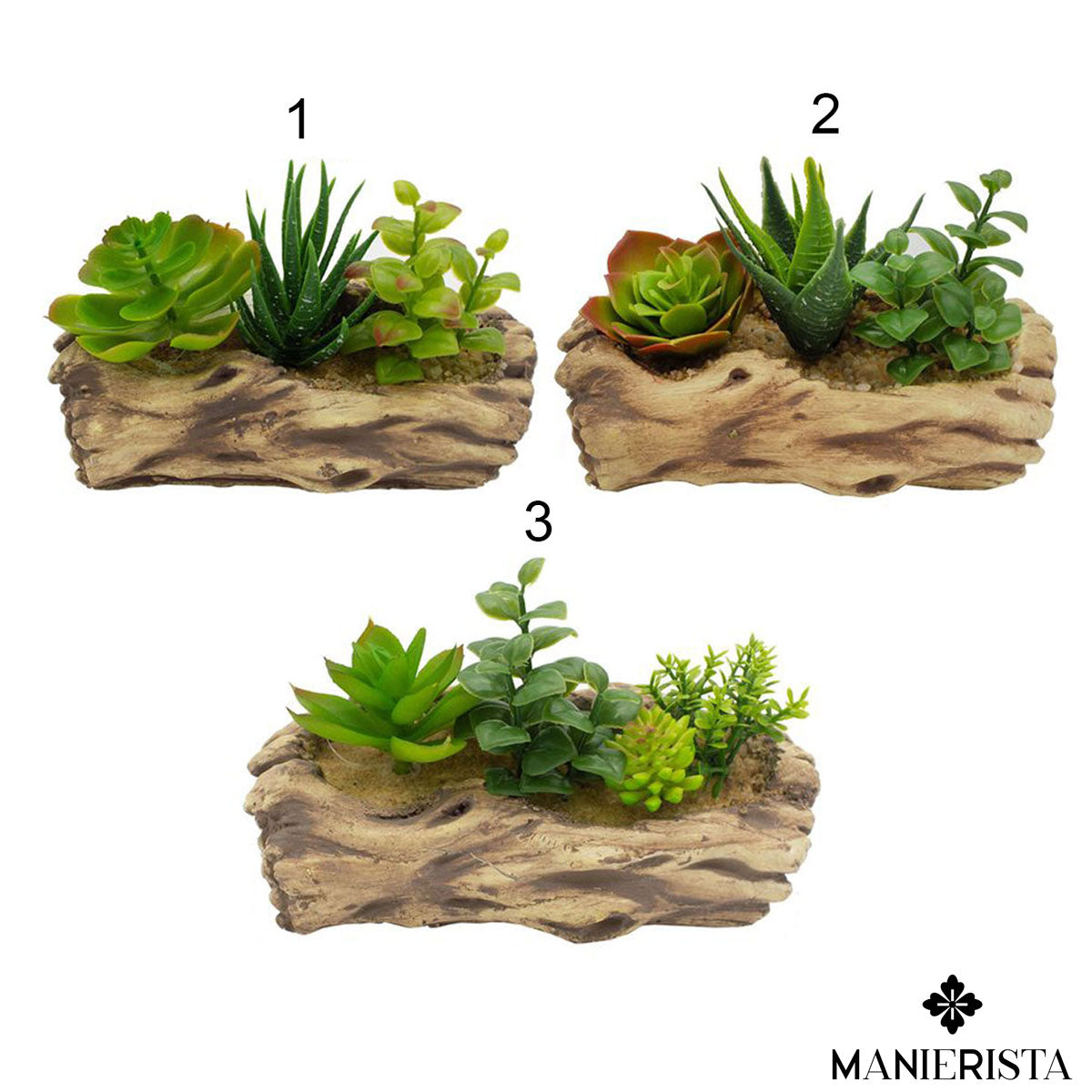 1

2

3

MANIERISTA